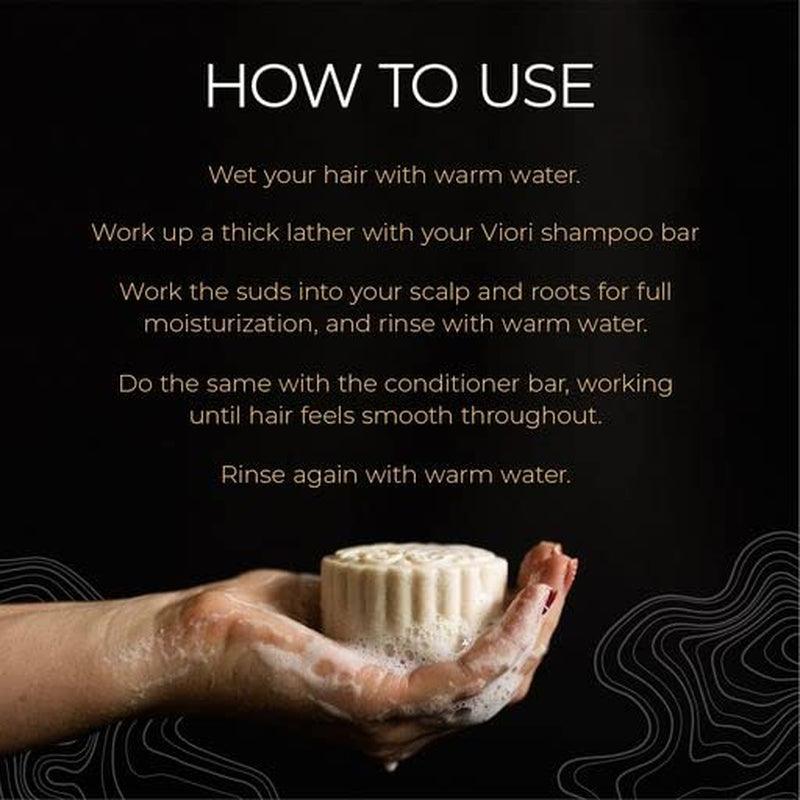 HOW TO USE

Wet your hair with warm water.

Work up a thick lather with your Viori shampoo bar

Work the suds into your scalp and roots for full moisturization, and rinse with warm water.

Do the same with the conditioner bar, working until hair feels smooth throughout.

Rinse again with warm water.